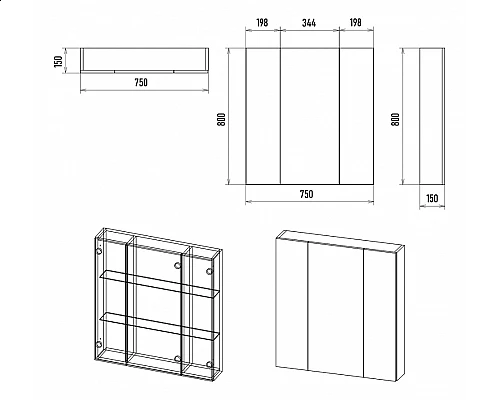 150
750
198
344
198
800
750
800
150