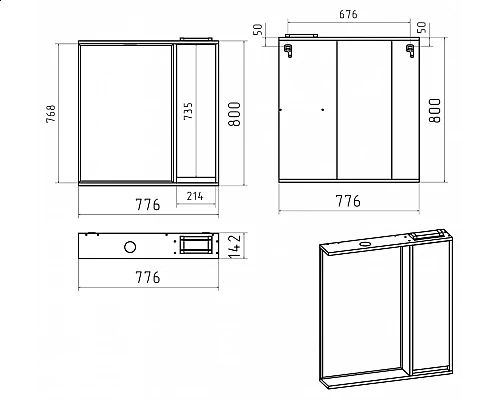 768
735
800
214
776
50
676
50
800
776
142
776