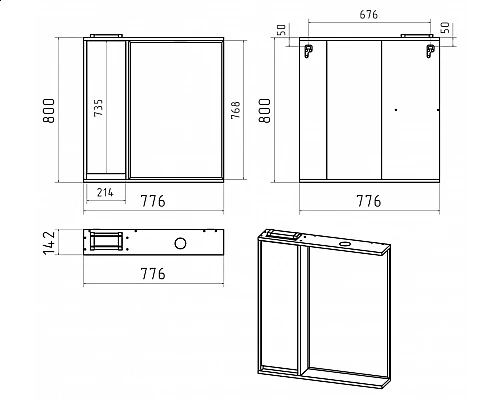 800
735
768
214
776
676
50
50
800
776
142
776