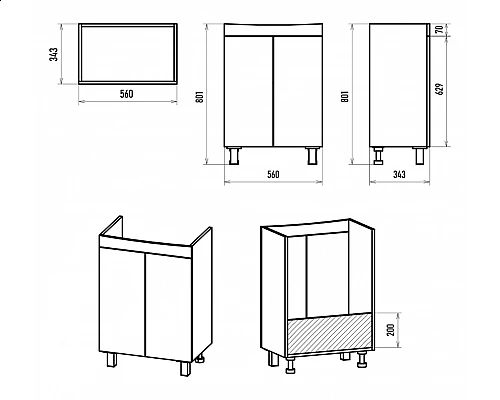 343
560
801
560
801
70
629
343
200