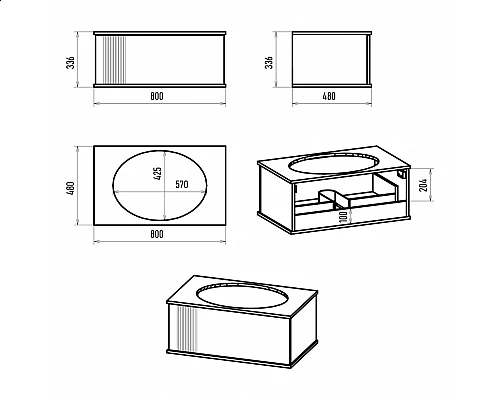 336
800
336
480
480
425
570
800
204
100