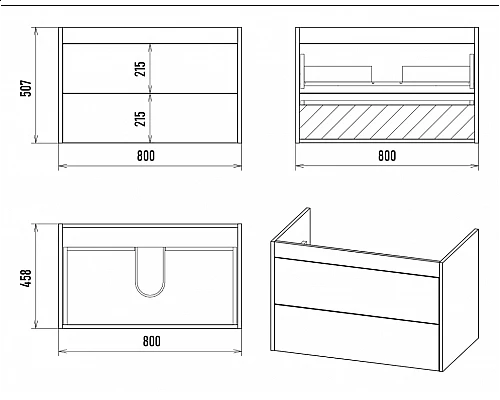 507
215
215
800
800
458
800