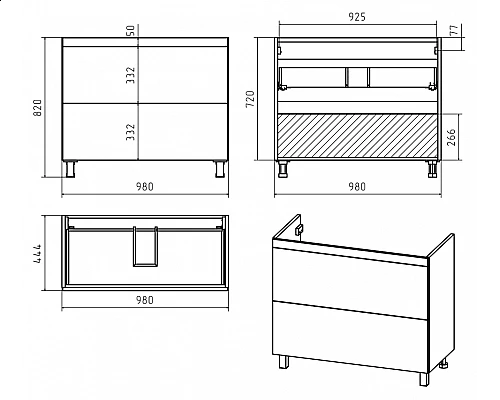 50
332
332
820
980
925
77
720
266
980
444
980