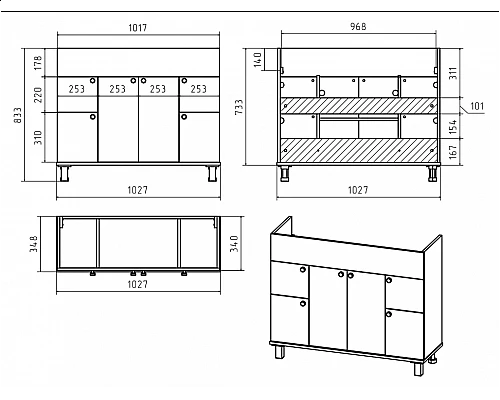 1017
178
220
310
833
253
253
253
253
1027

968
140
733
311
101
154
167
1027

348
340
1027