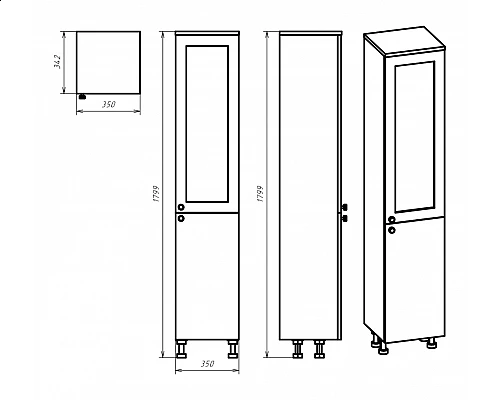 342
350
1799
350
1799