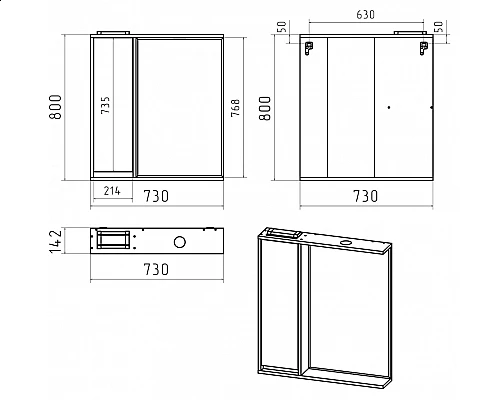 800
735
768
214
730
50
630
50
800
730
142
730