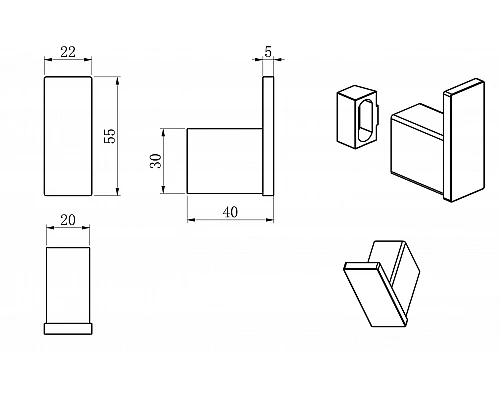 22

55

5

30

40

20