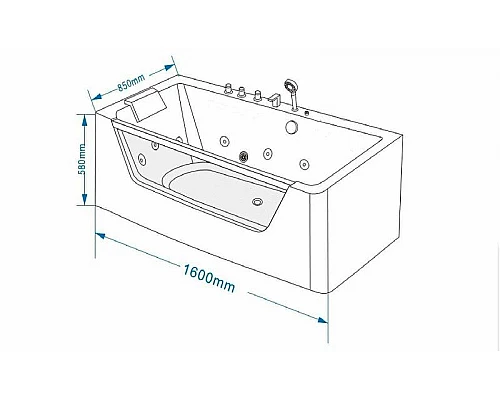 850mm
580mm
1600mm