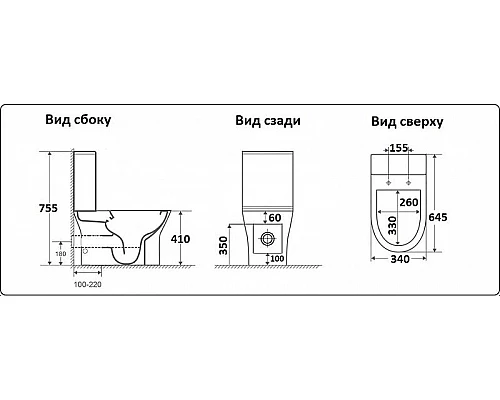 Вид сбоку

755

180

410

100-220

Вид сзади

60

350

100

Вид сверху

155

260

330

645

340