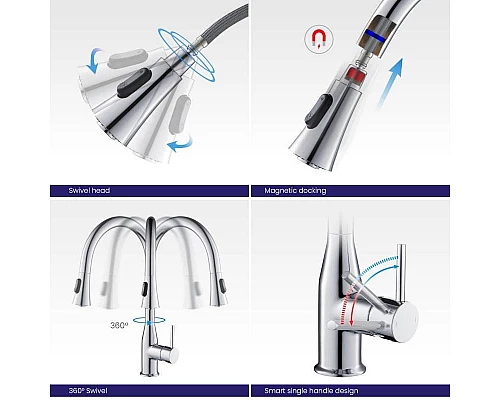 Swivel head

Magnetic docking

360°

360° Swivel

Smart single handle design