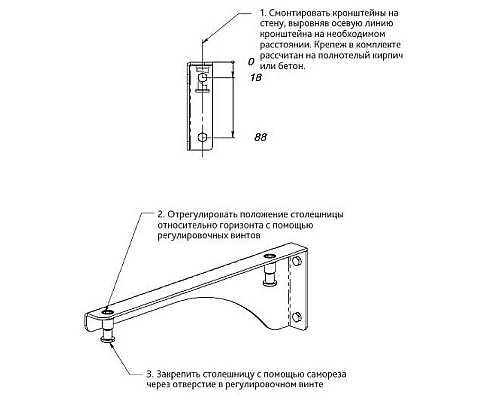 1. Смонтировать кронштейны на стену, выровняв осевую линию кронштейна на необходимом расстоянии. Крепеж в комплекте рассчитан на полнотелый кирпич или бетон.

0

18

88

2. Отрегулировать положение столешницы относительно горизонта с помощью регулировочных винтов

3. Закрепить столешницу с помощью самореза через отверстие в регулировочном винте