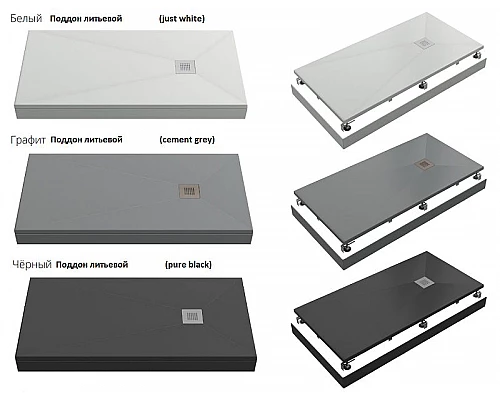 Белый Поддон литьевой (just white)

Графит Поддон литьевой (cement grey)

Чёрный Поддон литьевой (pure black)