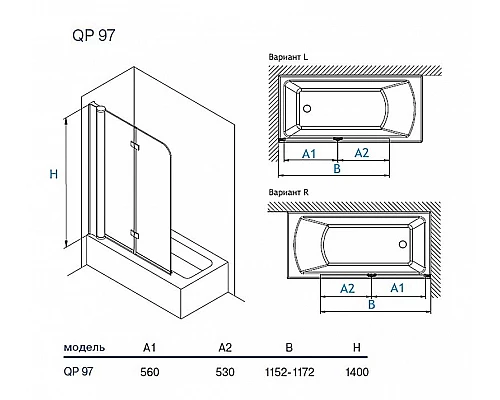 QP 97

H

Вариант L

A1
A2
B

Вариант R

A2
A1
B

| модель | A1 | A2 | B | H |
|---|---|---|---|---|
| QP 97 | 560 | 530 | 1152-1172 | 1400 |