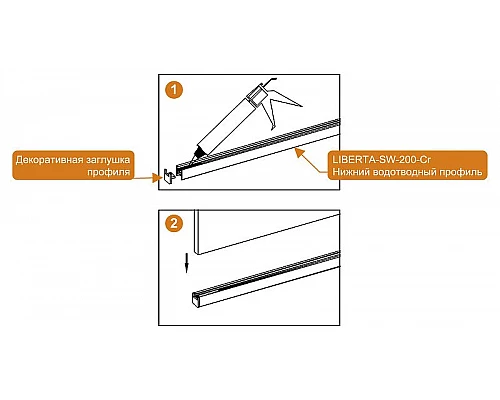 1

Декоративная заглушка профиля

LIBERTA-SW-200-Cr
Нижний водотводный профиль

2