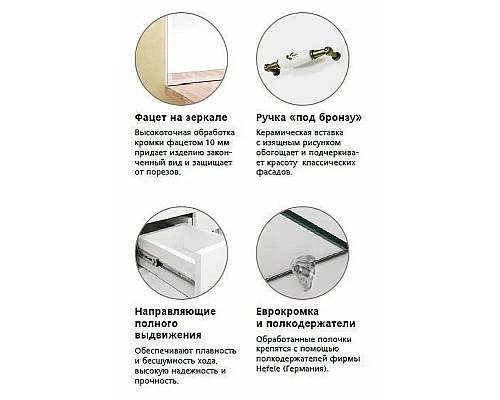 Фацет на зеркале

Высокоточная обработка кромки фацетом 10 мм придает изделию законченный вид и защищает от порезов.

Ручка «под бронзу»

Керамическая вставка с изящным рисунком обогощает и подчеркивает красоту классических фасадов.

Направляющие полного выдвижения

Обеспечивают плавность и бесшумность хода, высокую надежность и прочность.

Еврокромка и полкодержатели

Обработанные полочки крепятся с помощью полкодержателей фирмы Hefele (Германия).