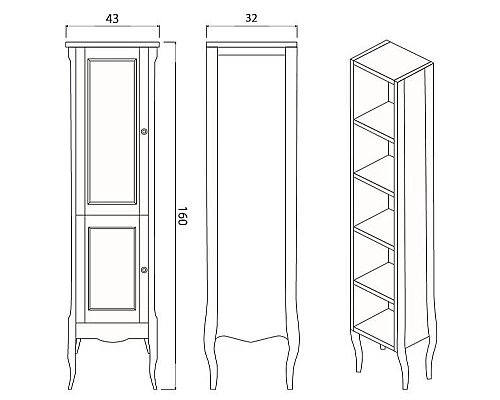 43

32

160