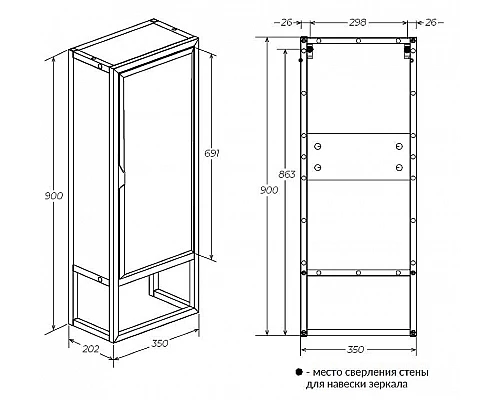 900
691
202
350
26
298
26
900
863
350
● - место сверления стены для навески зеркала