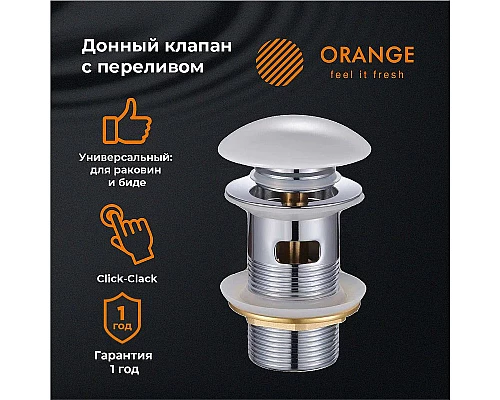 Донный клапан с переливом

ORANGE
feel it fresh

Универсальный: для раковин и биде

Click-Clack

1 год

Гарантия 1 год