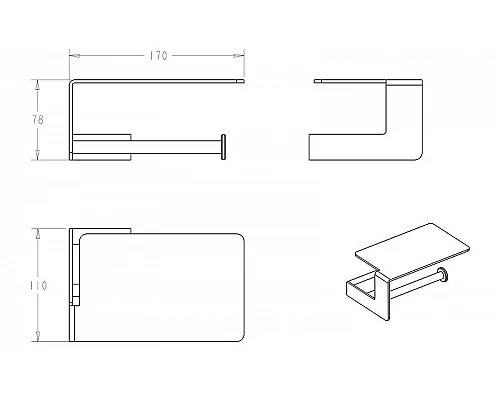 170

78

110