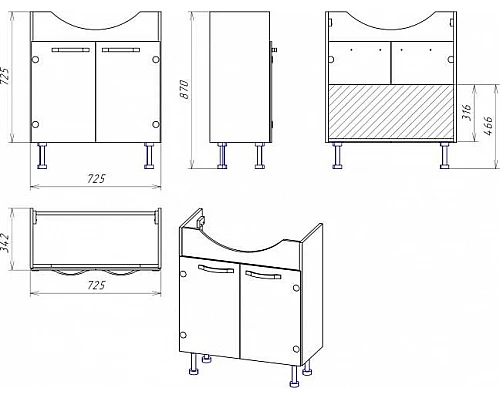 725
725
870
316
466
342
725