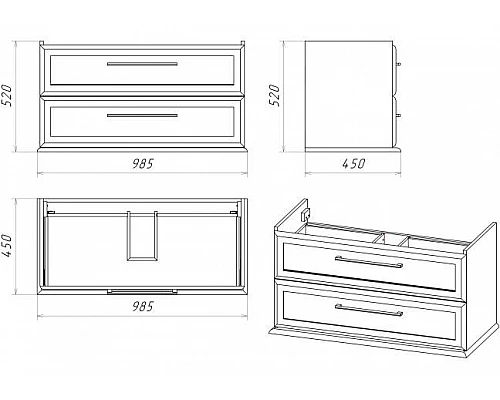 520
985
520
450
450
985