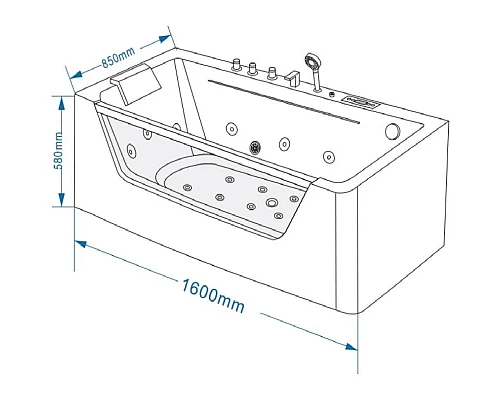 850mm

580mm

1600mm