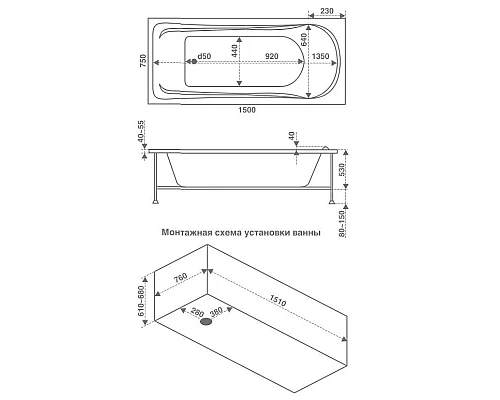 230
750
d50
440
920
640
1350
1500

40–55
40
530
80–150

Монтажная схема установки ванны

610–680
760
1510
280
380