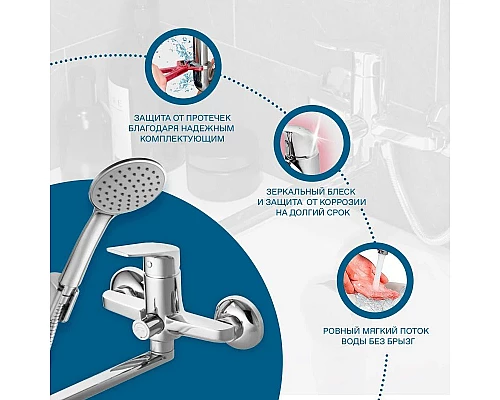 ЗАЩИТА ОТ ПРОТЕЧЕК БЛАГОДАРЯ НАДЕЖНЫМ КОМПЛЕКТУЮЩИМ

ЗЕРКАЛЬНЫЙ БЛЕСК И ЗАЩИТА ОТ КОРРОЗИИ НА ДОЛГИЙ СРОК

РОВНЫЙ МЯГКИЙ ПОТОК ВОДЫ БЕЗ БРЫЗГ