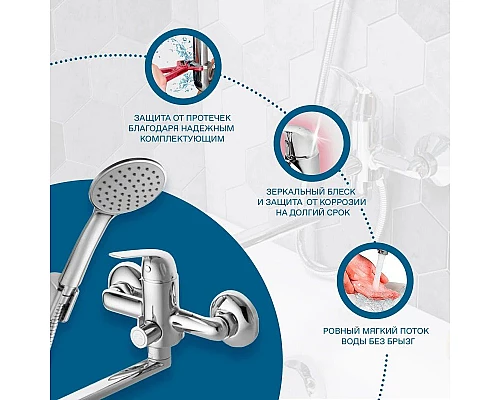 ЗАЩИТА ОТ ПРОТЕЧЕК БЛАГОДАРЯ НАДЕЖНЫМ КОМПЛЕКТУЮЩИМ

ЗЕРКАЛЬНЫЙ БЛЕСК И ЗАЩИТА ОТ КОРРОЗИИ НА ДОЛГИЙ СРОК

РОВНЫЙ МЯГКИЙ ПОТОК ВОДЫ БЕЗ БРЫЗГ