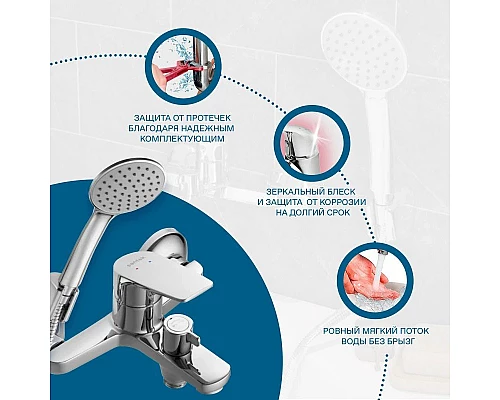 ЗАЩИТА ОТ ПРОТЕЧЕК
БЛАГОДАРЯ НАДЕЖНЫМ
КОМПЛЕКТУЮЩИМ

ЗЕРКАЛЬНЫЙ БЛЕСК
И ЗАЩИТА ОТ КОРРОЗИИ
НА ДОЛГИЙ СРОК

РОВНЫЙ МЯГКИЙ ПОТОК
ВОДЫ БЕЗ БРЫЗГ