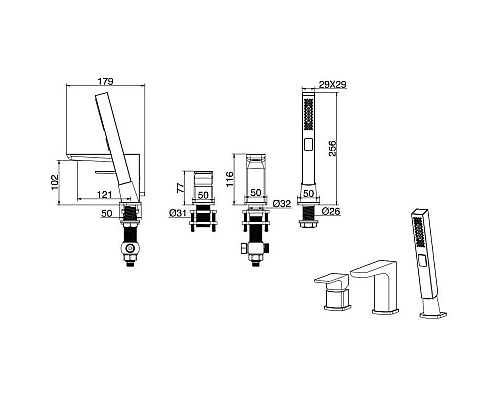 179
102
121
50
77
50
Ø31
116
50
Ø32
29X29
256
50
Ø26