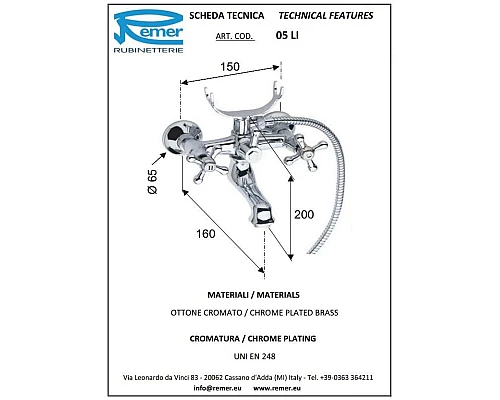 Remer
RUBINETTERIE

SCHEDA TECNICA TECHNICAL FEATURES

ART. COD. 05 LI

150

Ø 65

160

200

MATERIALI / MATERIALS

OTTONE CROMATO / CHROME PLATED BRASS

CROMATURA / CHROME PLATING

UNI EN 248

Via Leonardo da Vinci 83 - 20062 Cassano d'Adda (MI) Italy - Tel. +39-0363 364211

info@remer.eu www.remer.eu