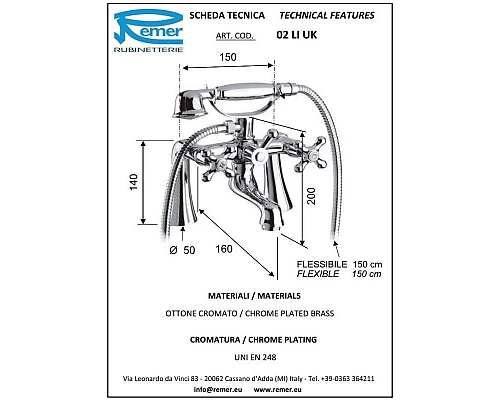 Remer
RUBINETTERIE

SCHEDA TECNICA TECHNICAL FEATURES

ART. COD. 02 LI UK

150

140

200

Ø 50

160

FLESSIBILE 150 cm
FLEXIBLE 150 cm

MATERIALI / MATERIALS

OTTONE CROMATO / CHROME PLATED BRASS

CROMATURA / CHROME PLATING

UNI EN 248

Via Leonardo da Vinci 83 - 20062 Cassano d'Adda (MI) Italy - Tel. +39-0363 364211

info@remer.eu www.remer.eu