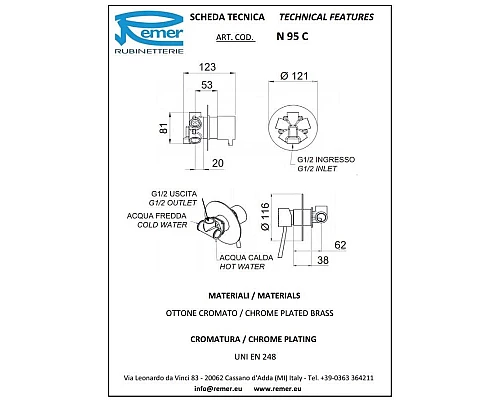 Remer
RUBINETTERIE

SCHEDA TECNICA TECHNICAL FEATURES

ART. COD. N 95 C

123
53
81
20

Ø 121

G1/2 INGRESSO
G1/2 INLET

G1/2 USCITA
G1/2 OUTLET
ACQUA FREDDA
COLD WATER
ACQUA CALDA
HOT WATER

Ø 116
62
38

MATERIALI / MATERIALS

OTTONE CROMATO / CHROME PLATED BRASS

CROMATURA / CHROME PLATING

UNI EN 248

Via Leonardo da Vinci 83 - 20062 Cassano d'Adda (MI) Italy - Tel. +39-0363 364211
info@remer.eu www.remer.eu