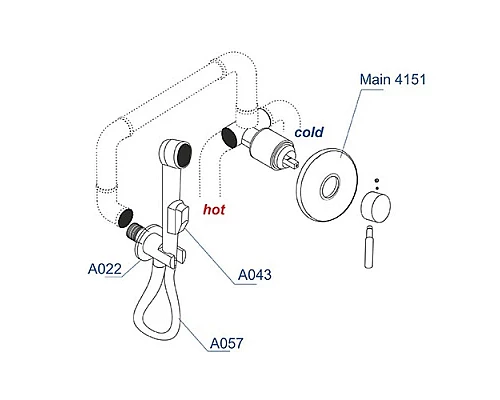 Main 4151

cold

hot

A022

A043

A057