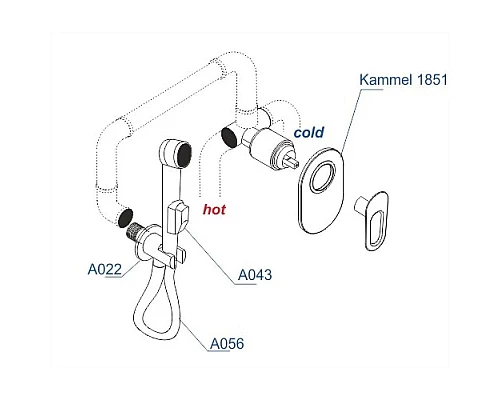 Kammel 1851

cold

hot

A022

A043

A056