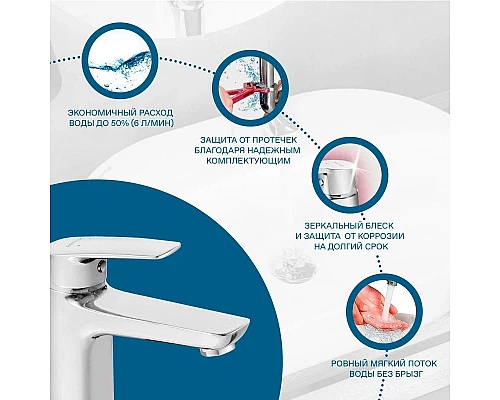 ЭКОНОМИЧНЫЙ РАСХОД ВОДЫ ДО 50% (6 Л/МИН)

ЗАЩИТА ОТ ПРОТЕЧЕК БЛАГОДАРЯ НАДЕЖНЫМ КОМПЛЕКТУЮЩИМ

ЗЕРКАЛЬНЫЙ БЛЕСК И ЗАЩИТА ОТ КОРРОЗИИ НА ДОЛГИЙ СРОК

РОВНЫЙ МЯГКИЙ ПОТОК ВОДЫ БЕЗ БРЫЗГ