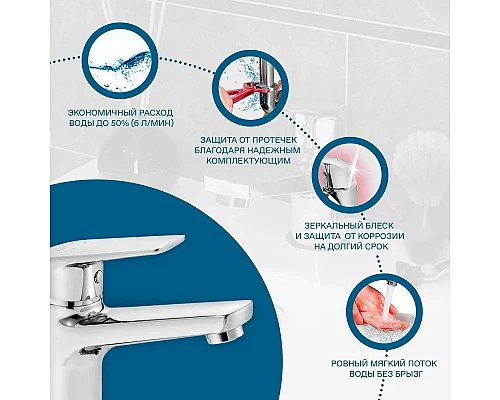 ЭКОНОМИЧНЫЙ РАСХОД ВОДЫ ДО 50% (6 Л/МИН)

ЗАЩИТА ОТ ПРОТЕЧЕК БЛАГОДАРЯ НАДЕЖНЫМ КОМПЛЕКТУЮЩИМ

ЗЕРКАЛЬНЫЙ БЛЕСК И ЗАЩИТА ОТ КОРРОЗИИ НА ДОЛГИЙ СРОК

РОВНЫЙ МЯГКИЙ ПОТОК ВОДЫ БЕЗ БРЫЗГ