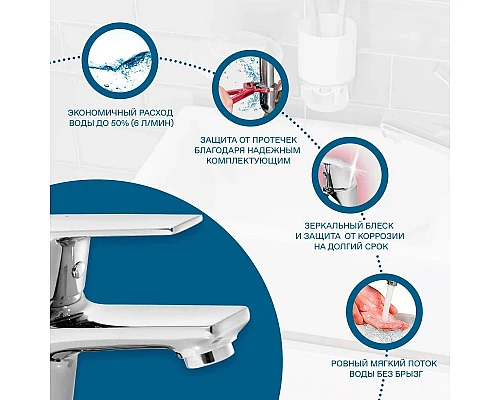 ЭКОНОМИЧНЫЙ РАСХОД ВОДЫ ДО 50% (6 Л/МИН)

ЗАЩИТА ОТ ПРОТЕЧЕК БЛАГОДАРЯ НАДЕЖНЫМ КОМПЛЕКТУЮЩИМ

ЗЕРКАЛЬНЫЙ БЛЕСК И ЗАЩИТА ОТ КОРРОЗИИ НА ДОЛГИЙ СРОК

РОВНЫЙ МЯГКИЙ ПОТОК ВОДЫ БЕЗ БРЫЗГ