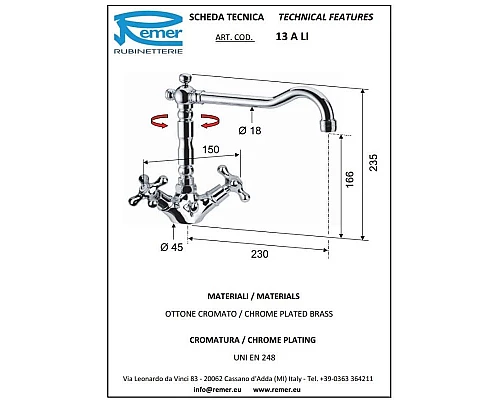 Remer
RUBINETTERIE

SCHEDA TECNICA TECHNICAL FEATURES

ART. COD. 13 A LI

Ø 18

150

235

166

Ø 45

230

MATERIALI / MATERIALS

OTTONE CROMATO / CHROME PLATED BRASS

CROMATURA / CHROME PLATING

UNI EN 248

Via Leonardo da Vinci 83 - 20062 Cassano d'Adda (MI) Italy - Tel. +39-0363 364211
info@remer.eu www.remer.eu