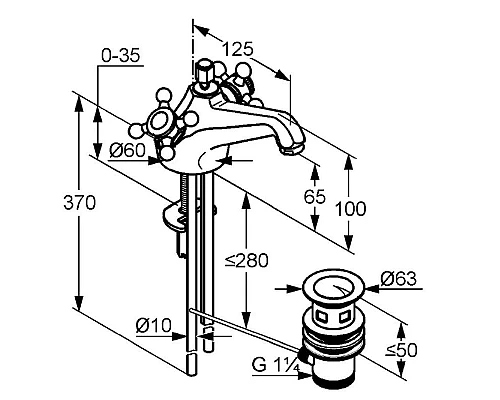 125
0-35
Ø60
370
65
100
≤280
Ø63
Ø10
≤50
G 1¼