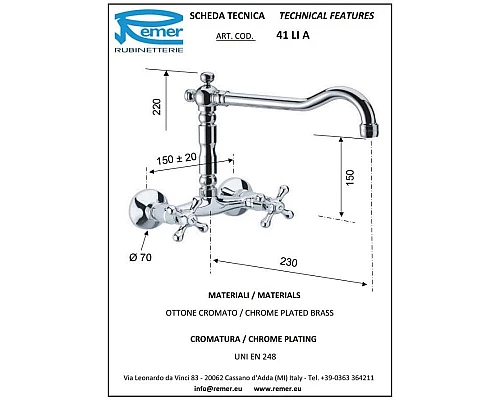 Remer
RUBINETTERIE

SCHEDA TECNICA TECHNICAL FEATURES

ART. COD. 41 LI A

220

150 ± 20

150

Ø 70

230

MATERIALI / MATERIALS

OTTONE CROMATO / CHROME PLATED BRASS

CROMATURA / CHROME PLATING

UNI EN 248

Via Leonardo da Vinci 83 - 20062 Cassano d'Adda (MI) Italy - Tel. +39-0363 364211

info@remer.eu www.remer.eu