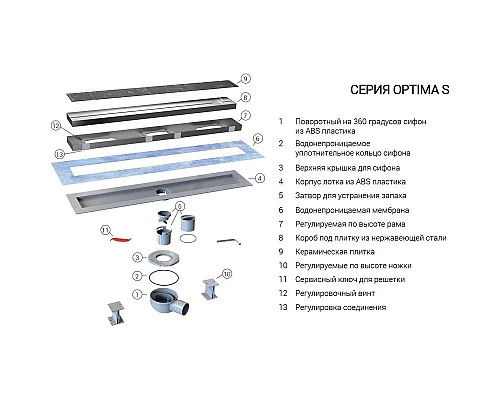 9
8
7
12
6
13
4
5
11
3
2
10
1

СЕРИЯ OPTIMA S

1 Поворотный на 360 градусов сифон из ABS пластика
2 Водонепроницаемое уплотнительное кольцо сифона
3 Верхняя крышка для сифона
4 Корпус лотка из ABS пластика
5 Затвор для устранения запаха
6 Водонепроницаемая мембрана
7 Регулируемая по высоте рама
8 Короб под плитку из нержавеющей стали
9 Керамическая плитка
10 Регулируемые по высоте ножки
11 Сервисный ключ для решетки
12 Регулировочный винт
13 Регулировка соединения