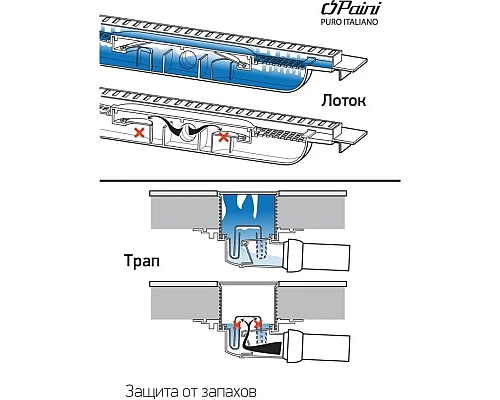 Paini
PURO ITALIANO

Лоток

Трап

Защита от запахов