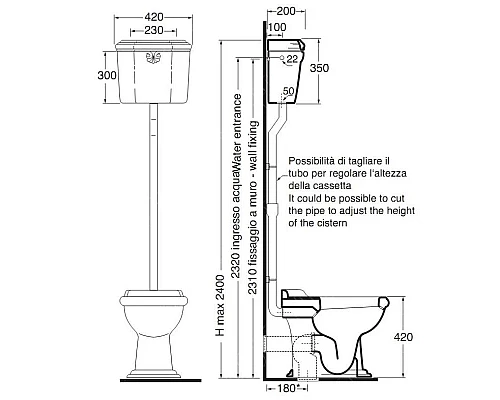 420
230
300
200
100
22
350
50
H max 2400
2320 ingresso acquaWater entrance
2310 fissaggio a muro - wall fixing
Possibilità di tagliare il tubo per regolare l'altezza della cassetta
It could be possible to cut the pipe to adjust the height of the cistern
420
180*