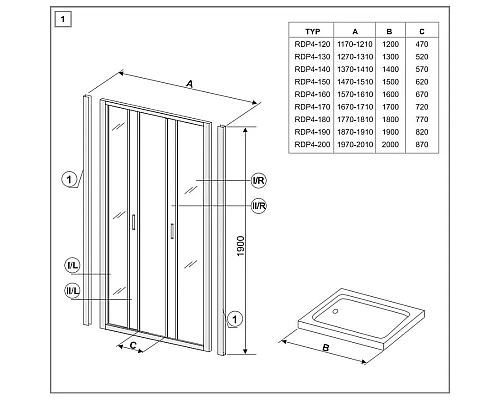 1

| TYP | A | B | C |
|---|---|---|---|
| RDP4-120 | 1170-1210 | 1200 | 470 |
| RDP4-130 | 1270-1310 | 1300 | 520 |
| RDP4-140 | 1370-1410 | 1400 | 570 |
| RDP4-150 | 1470-1510 | 1500 | 620 |
| RDP4-160 | 1570-1610 | 1600 | 670 |
| RDP4-170 | 1670-1710 | 1700 | 720 |
| RDP4-180 | 1770-1810 | 1800 | 770 |
| RDP4-190 | 1870-1910 | 1900 | 820 |
| RDP4-200 | 1970-2010 | 2000 | 870 |

A

1

I/R

II/R

1900

I/L

II/L

1

C

B