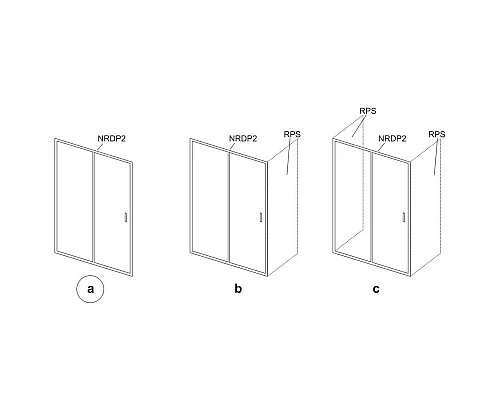 NRDP2

a

NRDP2

RPS

b

RPS

NRDP2

RPS

c