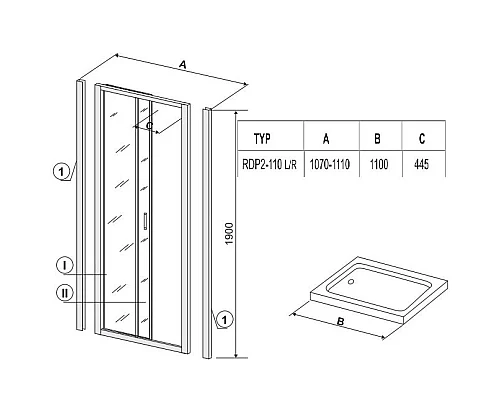 A

C

1

I

II

1

1900

| TYP | A | B | C |
|---|---|---|---|
| RDP2-110 L/R | 1070-1110 | 1100 | 445 |

B