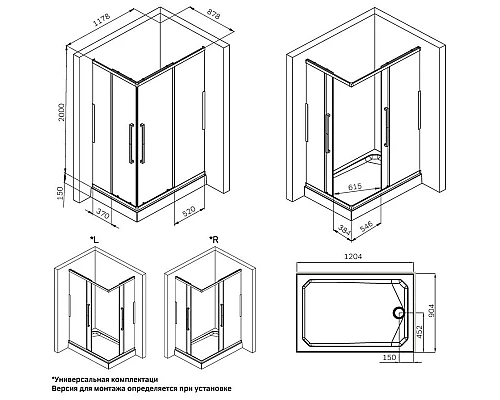 1178
878
2000
150
370
520
615
384
546
*L
*R
1204
904
452
150

*Универсальная комплектаци
Версия для монтажа определяется при установке