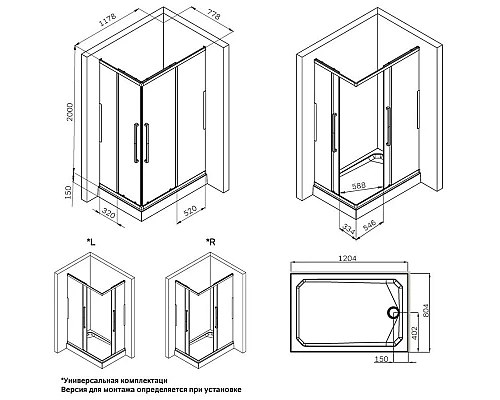 1178
778
2000
150
320
520
588
334
546
*L
*R
1204
804
402
150
*Универсальная комплектаци
Версия для монтажа определяется при установке